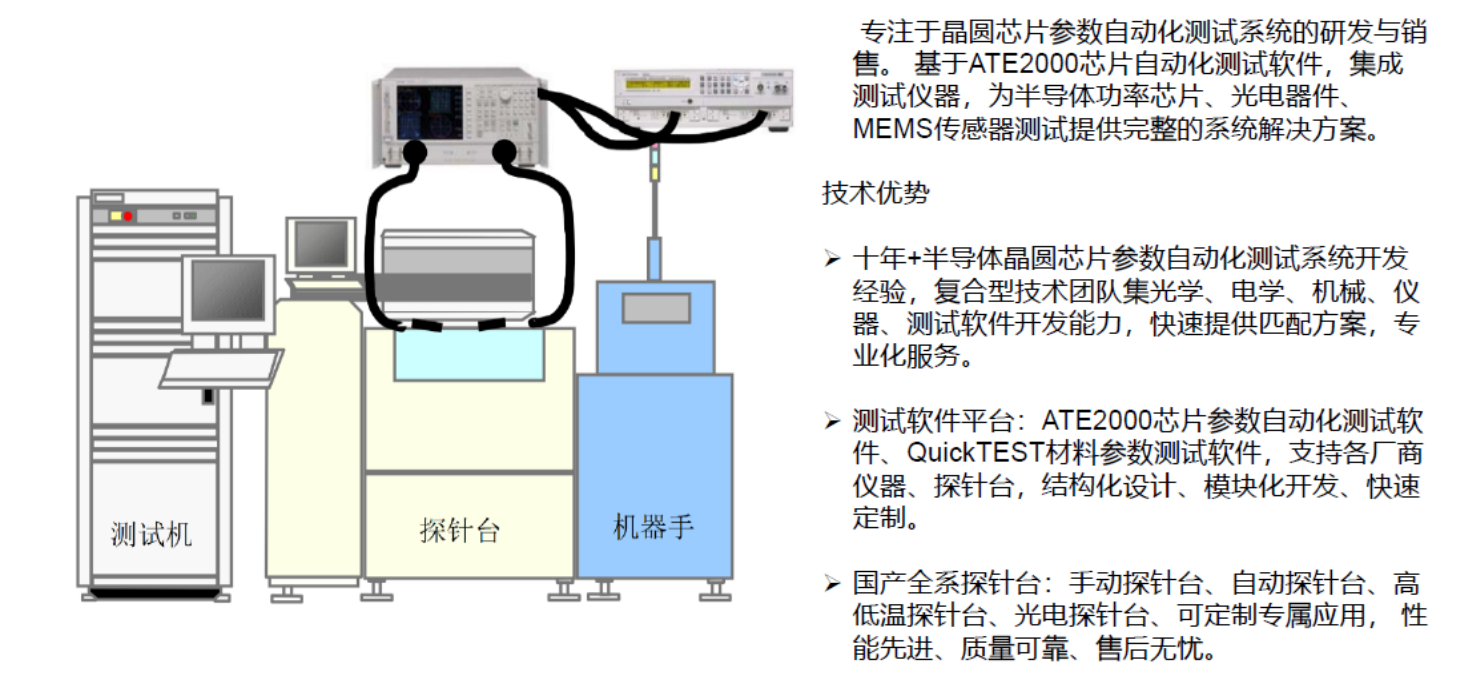 测试机

探针台

机器手

专注于晶圆芯片参数自动化测试系统的研发与销售。 基于ATE2000芯片自动化测试软件，集成测试仪器，为半导体功率芯片、光电器件、MEMS传感器测试提供完整的系统解决方案。

技术优势

➢ 十年+半导体晶圆芯片参数自动化测试系统开发经验，复合型技术团队集光学、电学、机械、仪器、测试软件开发能力，快速提供匹配方案，专业化服务。

➢ 测试软件平台：ATE2000芯片参数自动化测试软件、QuickTEST材料参数测试软件，支持各厂商仪器、探针台，结构化设计、模块化开发、快速定制。

➢ 国产全系探针台：手动探针台、自动探针台、高低温探针台、光电探针台、可定制专属应用， 性能先进、质量可靠、售后无忧。